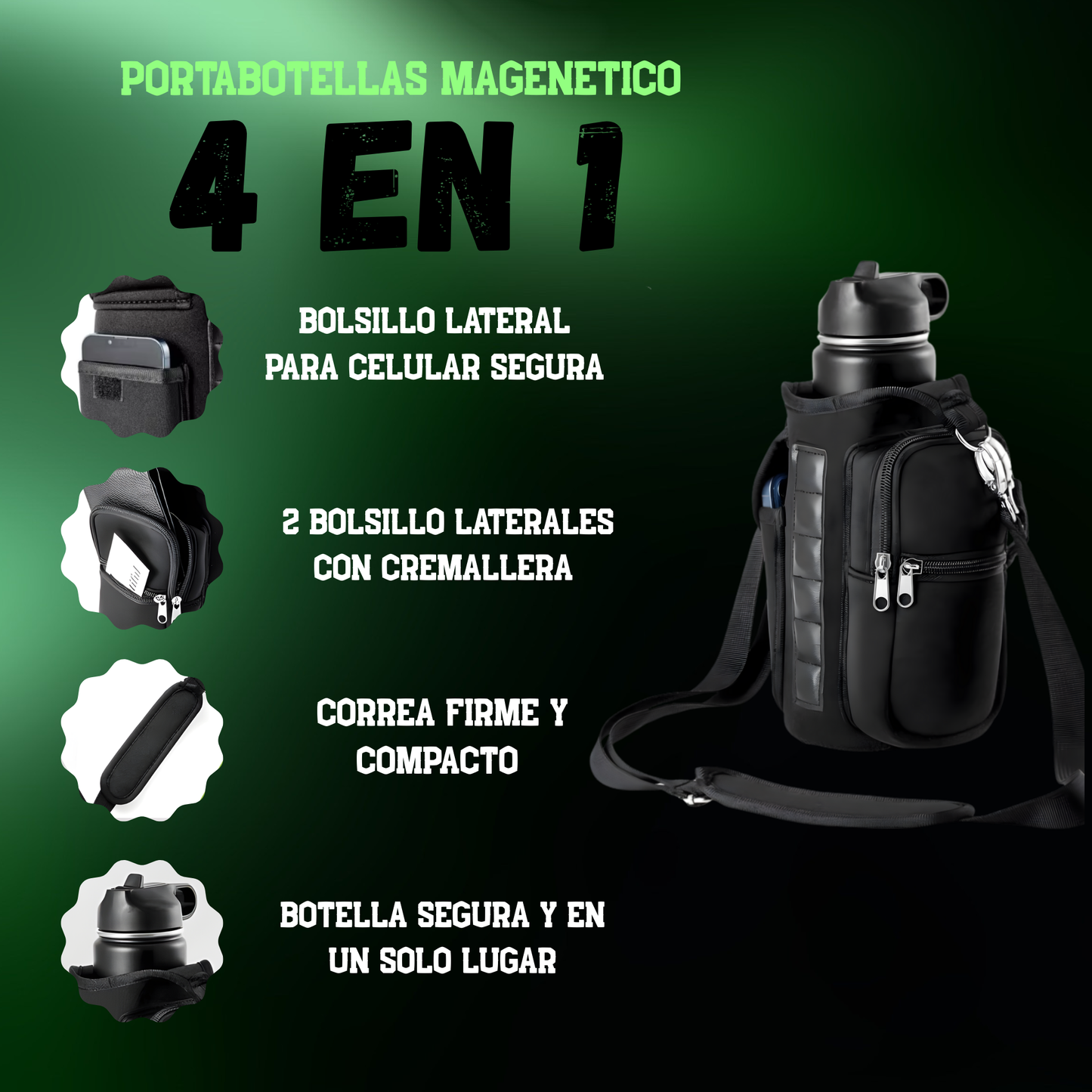 PORTABOTELLAS MAGENETICO

4 EN 1

BOLSILLO LATERAL PARA CELULAR SEGURA

2 BOLSILLO LATERALES CON CREMALLERA

CORREA FIRME Y COMPACTO

BOTELLA SEGURA Y EN UN SOLO LUGAR